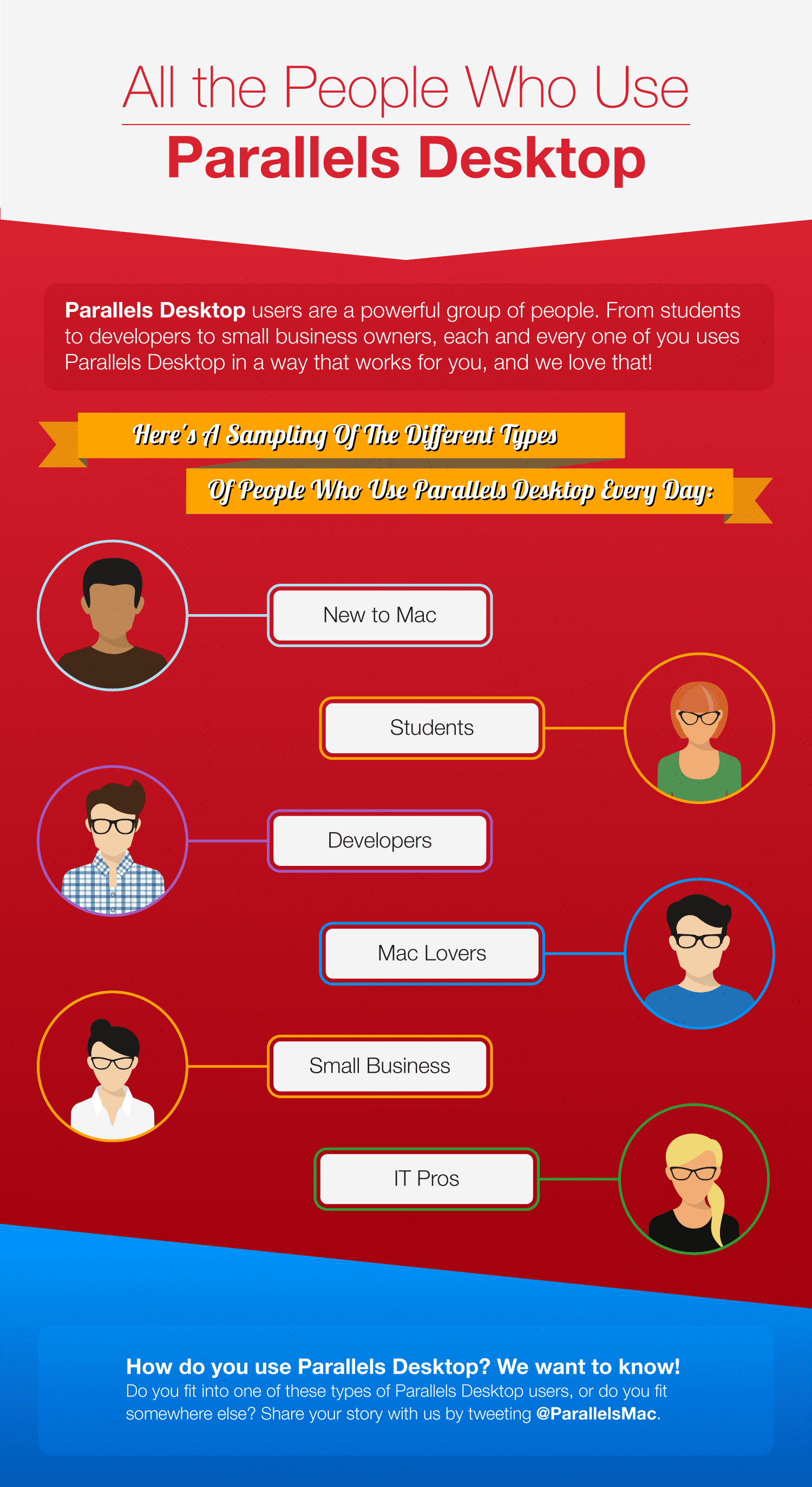 All the People Who Use
Parallels Desktop

Parallels Desktop users are a powerful group of people. From students to developers to small business owners, each and every one of you uses Parallels Desktop in a way that works for you, and we love that!

Here's A Sampling Of The Different Types
Of People Who Use Parallels Desktop Every Day:

New to Mac

Students

Developers

Mac Lovers

Small Business

IT Pros

How do you use Parallels Desktop? We want to know!
Do you fit into one of these types of Parallels Desktop users, or do you fit somewhere else? Share your story with us by tweeting @ParallelsMac.